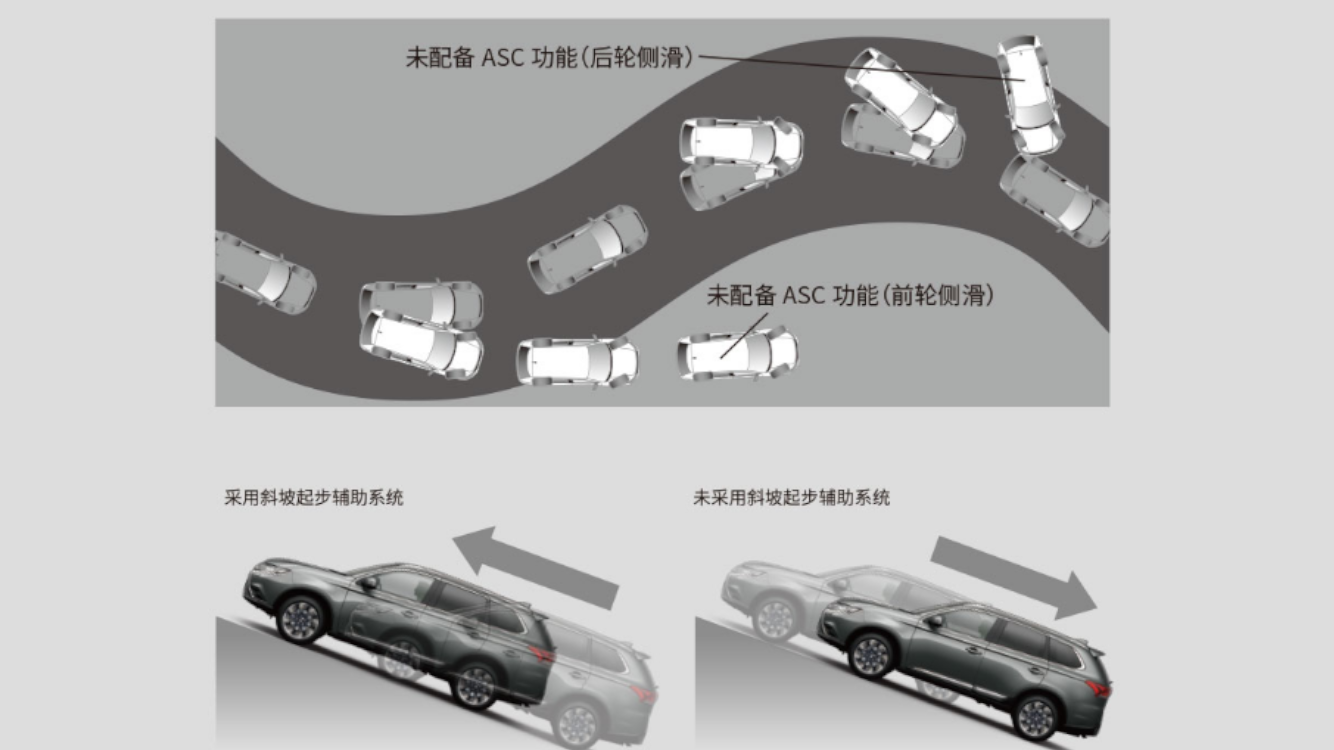 未配备 ASC 功能(后轮侧滑)

未配备 ASC 功能(前轮侧滑)

采用斜坡起步辅助系统

未采用斜坡起步辅助系统